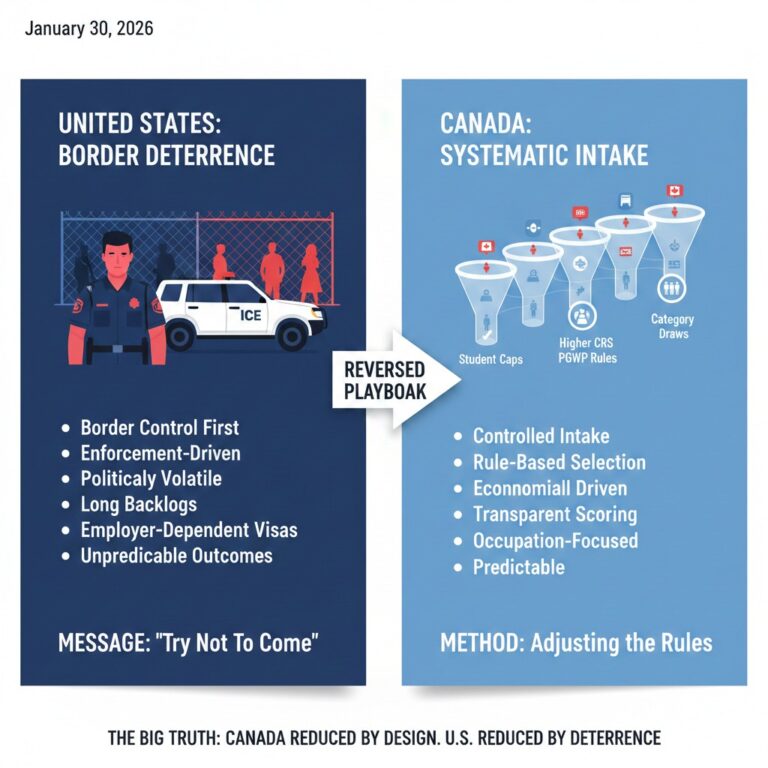 January 30, 2026

UNITED STATES:
BORDER DETERRENCE

ICE

- Border Control First
- Enforcement-Driven
- Politicaly Volatile
- Long Backlogs
- Employer-Dependent Visas
- Unpredicable Outcomes

MESSAGE: "Try Not To Come"

REVERSED PLAYBOAK

CANADA:
SYSTEMATIC INTAKE

Student Caps
Higher CRS PGWP Rules
Category Draws

- Controlled Intake
- Rule-Based Selection
- Econnomiall Driven
- Transparent Scoring
- Occupation-Focused
- Predictable

METHOD: Adjusting the Rules

THE BIG TRUTH: CANADA REDUCED BY DESIGN. U.S. REDUCED BY DETERRENCE